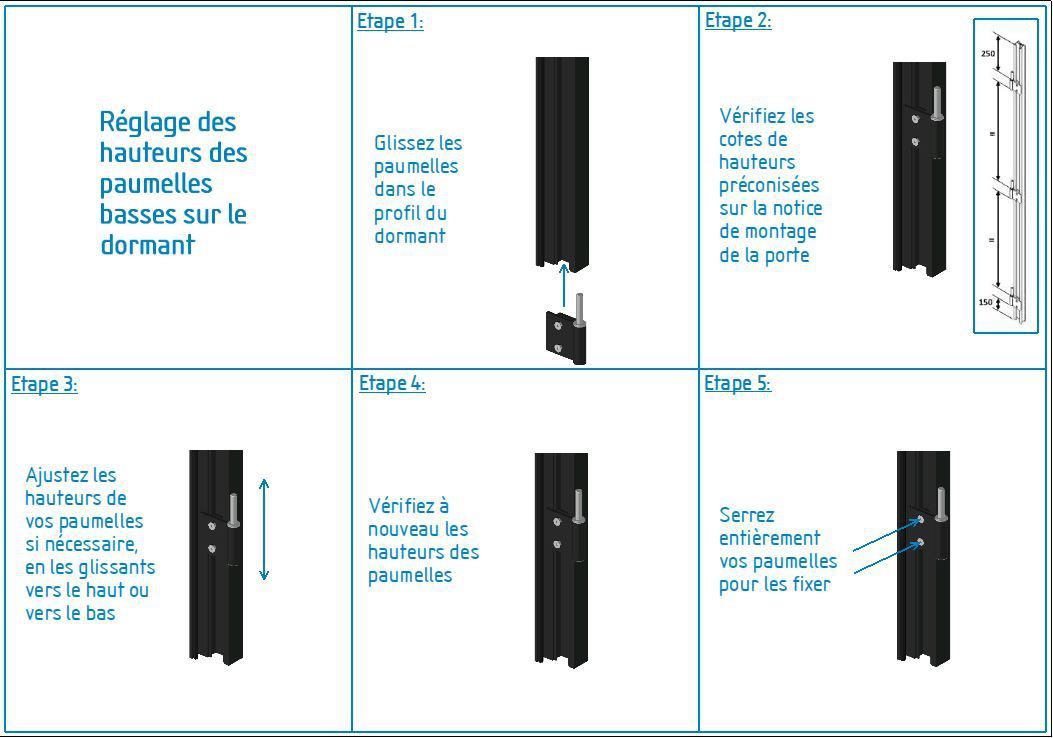 Réglage des hauteurs des paumelles basses sur le dormant

Etape 1:

Glissez les paumelles dans le profil du dormant

Etape 2:

Vérifiez les cotes de hauteurs préconisées sur la notice de montage de la porte

250

=

=

150

Etape 3:

Ajustez les hauteurs de vos paumelles si nécessaire, en les glissants vers le haut ou vers le bas

Etape 4:

Vérifiez à nouveau les hauteurs des paumelles

Etape 5:

Serrez entièrement vos paumelles pour les fixer